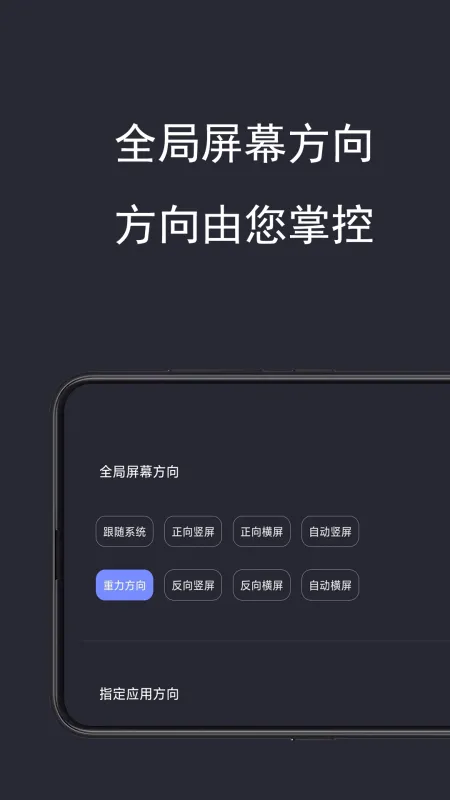 全局屏幕方向
方向由您掌控

全局屏幕方向

跟随系统 正向竖屏 正向横屏 自动竖屏

重力方向 反向竖屏 反向横屏 自动横屏

指定应用方向